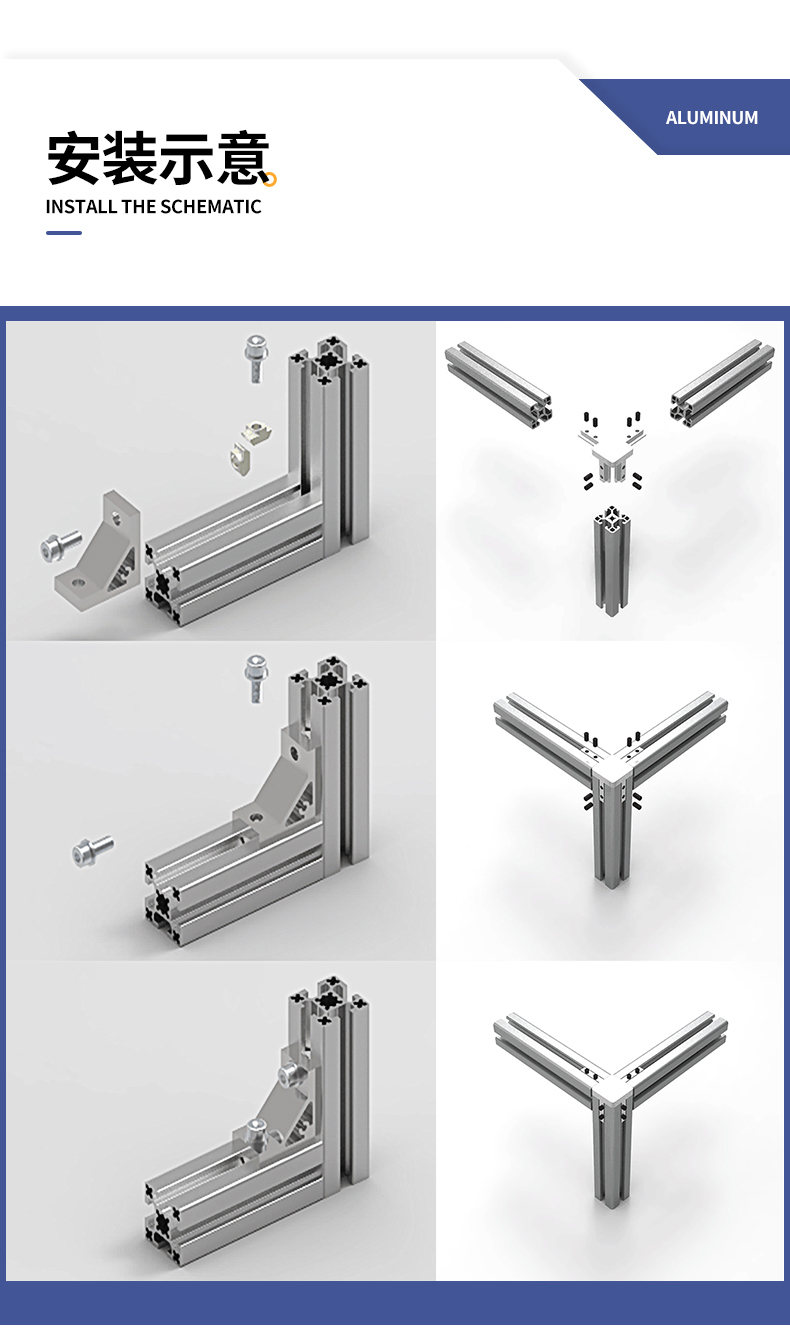 ALUMINUM

安装示意

INSTALL THE SCHEMATIC